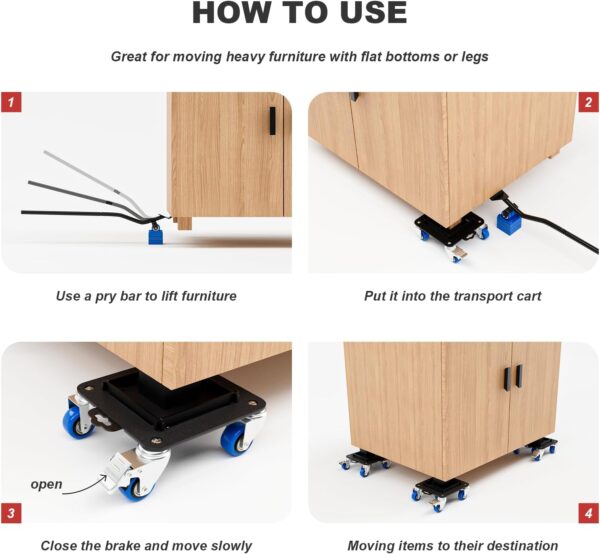 HOW TO USE

Great for moving heavy furniture with flat bottoms or legs

1

Use a pry bar to lift furniture

2

Put it into the transport cart

open

3

Close the brake and move slowly

4

Moving items to their destination