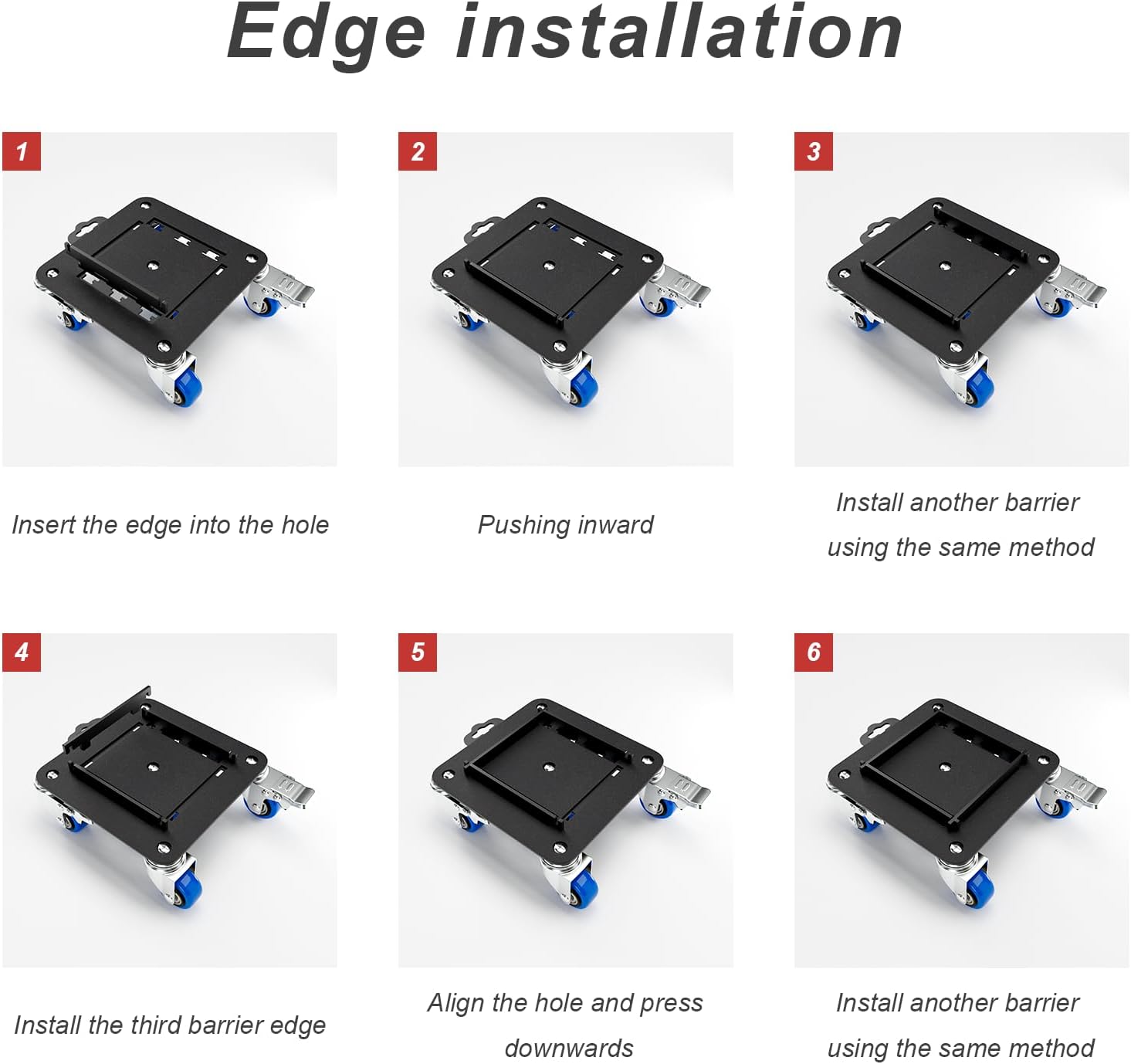 Edge installation

1

Insert the edge into the hole

2

Pushing inward

3

Install another barrier using the same method

4

Install the third barrier edge

5

Align the hole and press downwards

6

Install another barrier using the same method